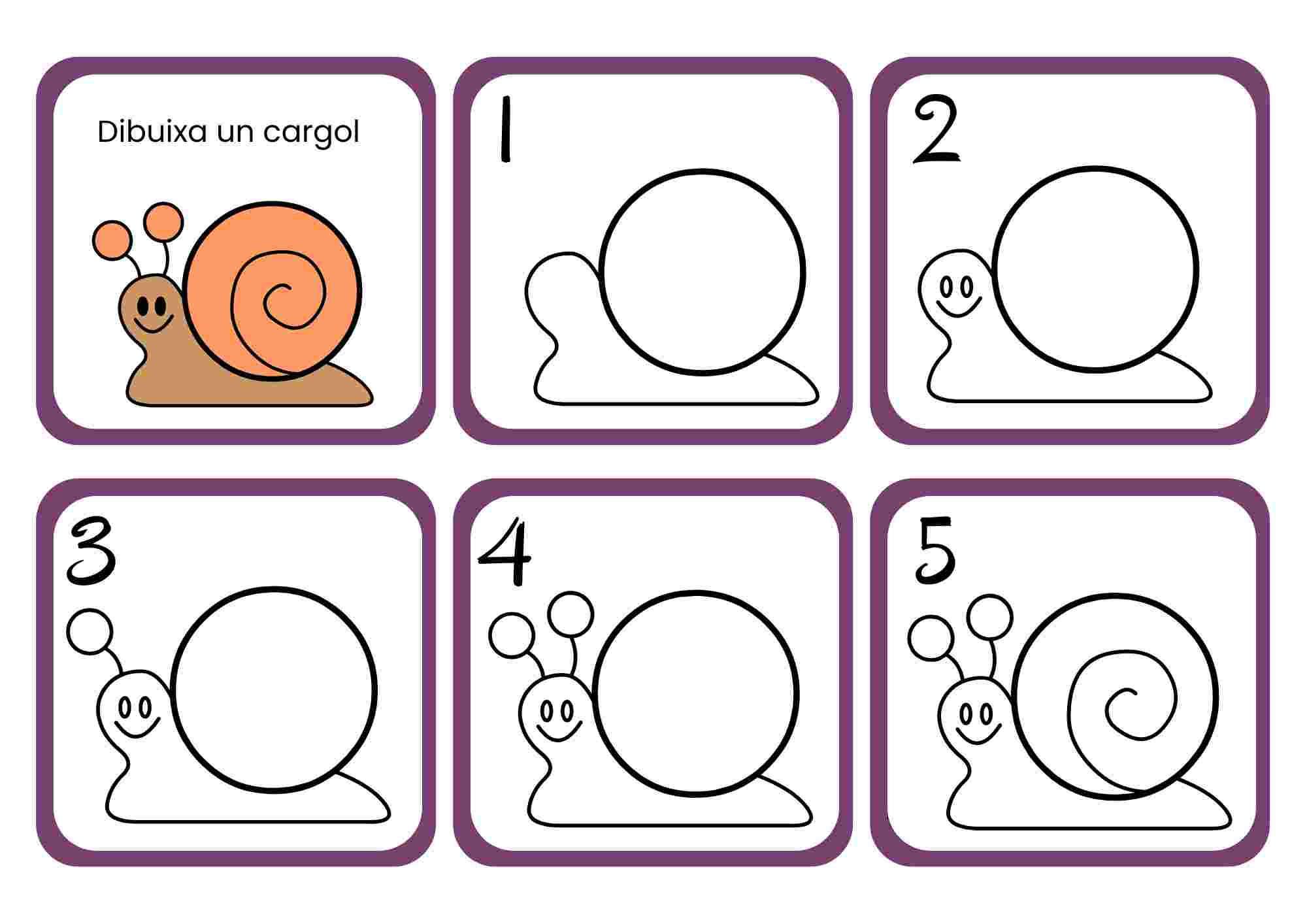 Dibuixa un cargol

1

2

3

4

5