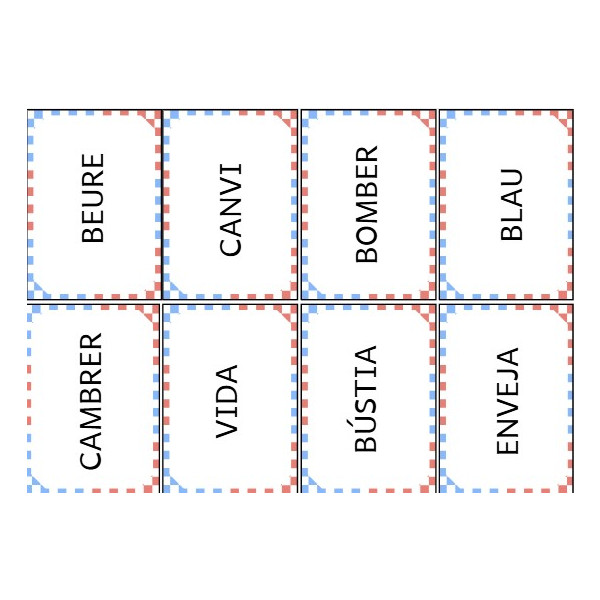 BEURE

CANVI

BOMBER

BLAU

CAMBRER

VIDA

BÚSTIA

ENVEJA