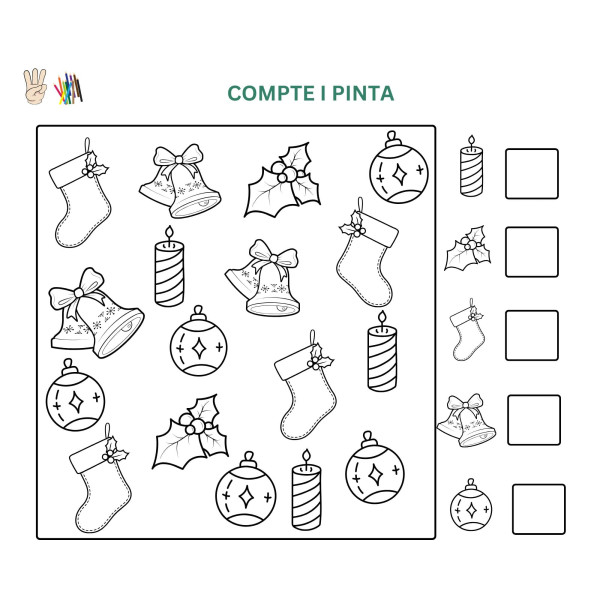 COMPTE I PINTA