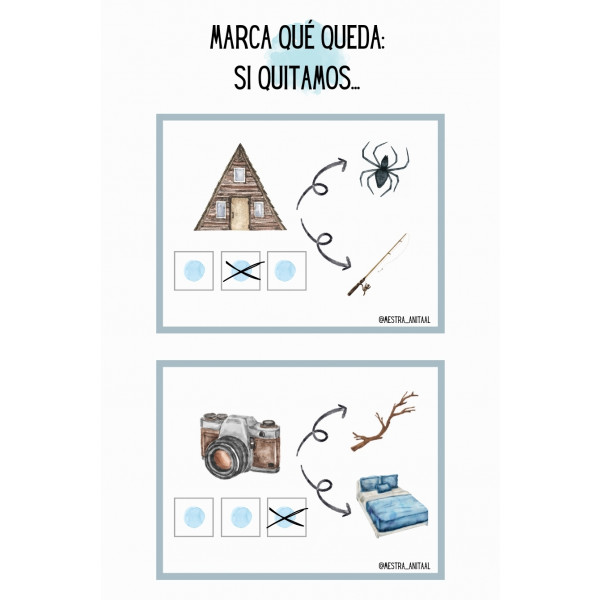 MARCA QUÉ QUEDA:
SI QUITAMOS...

@MESTRA_ANITAAL

@MESTRA_ANITAAL