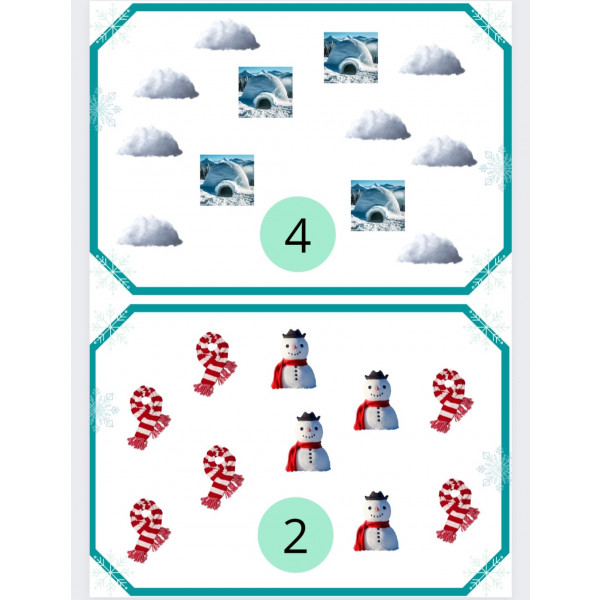 4

2