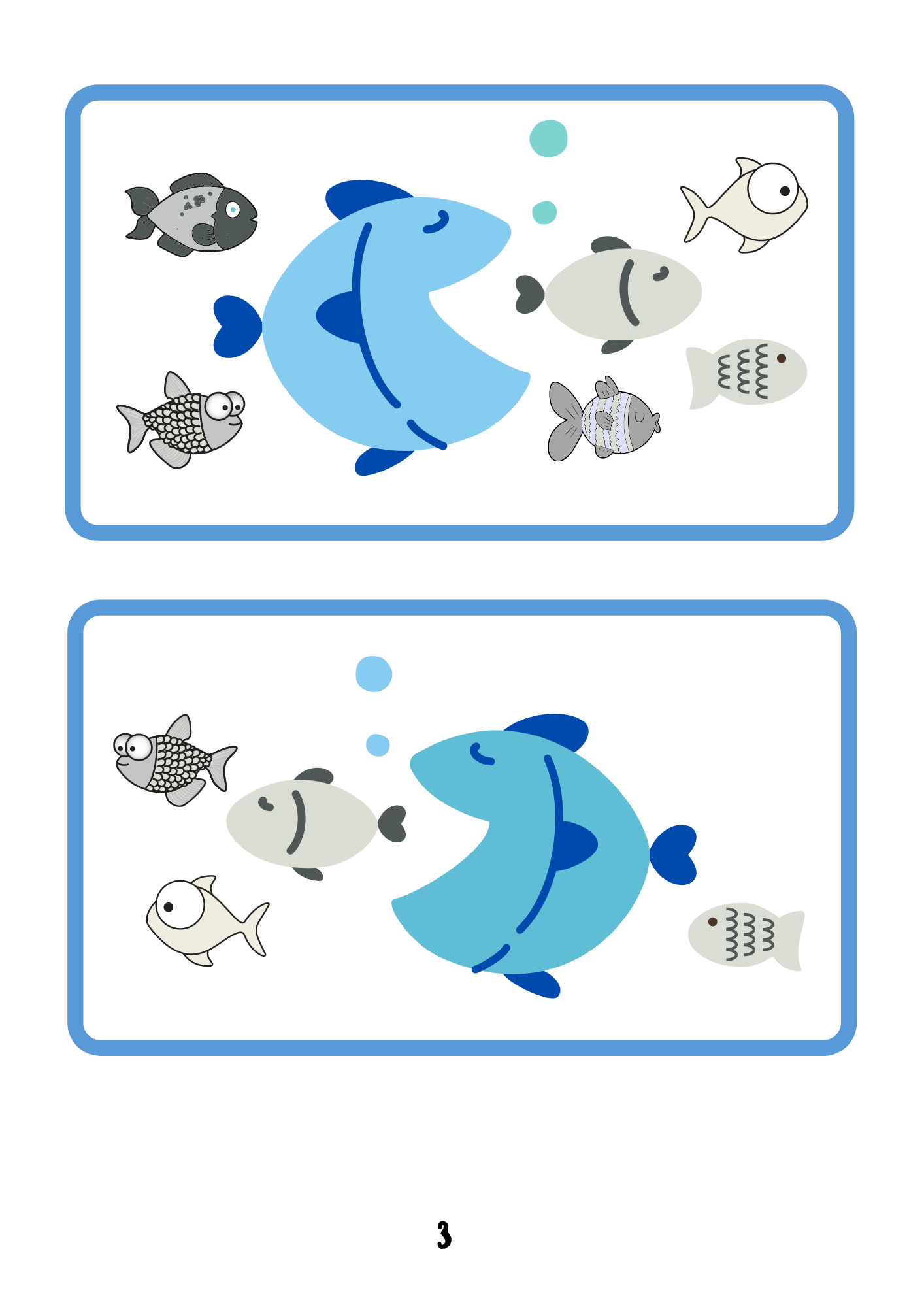 3